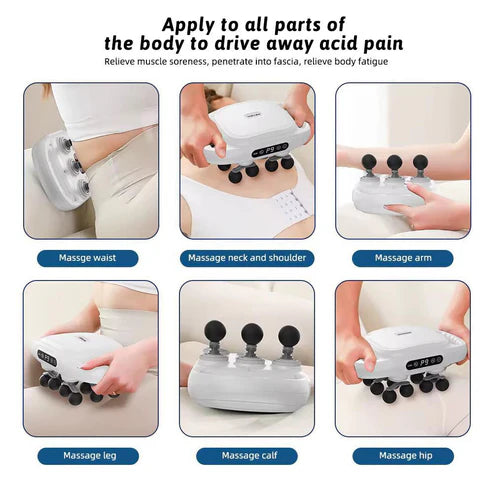 Apply to all parts of the body to drive away acid pain

Relieve muscle soreness, penetrate into fascia, relieve body fatigue

P9

Massge waist

Massage neck and shoulder

Massage arm

P9

P9

Massage leg

Massage calf

Massage hip