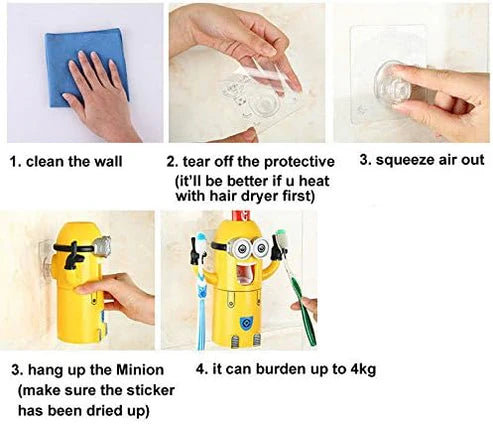 1. clean the wall

2. tear off the protective (it'll be better if u heat with hair dryer first)

3. squeeze air out

3. hang up the Minion (make sure the sticker has been dried up)

4. it can burden up to 4kg